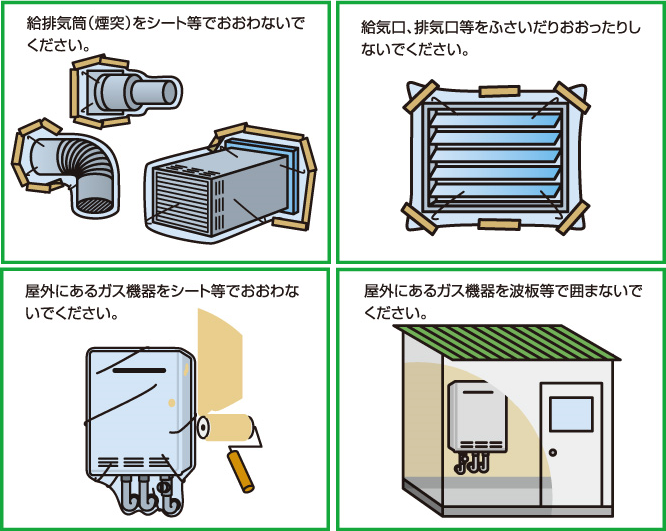 給排気筒(煙突)をシート等でおおわないでください。

給気口、排気口等をふさいだりおおったりしないでください。

屋外にあるガス機器をシート等でおおわないでください。

屋外にあるガス機器を波板等で囲まないでください。